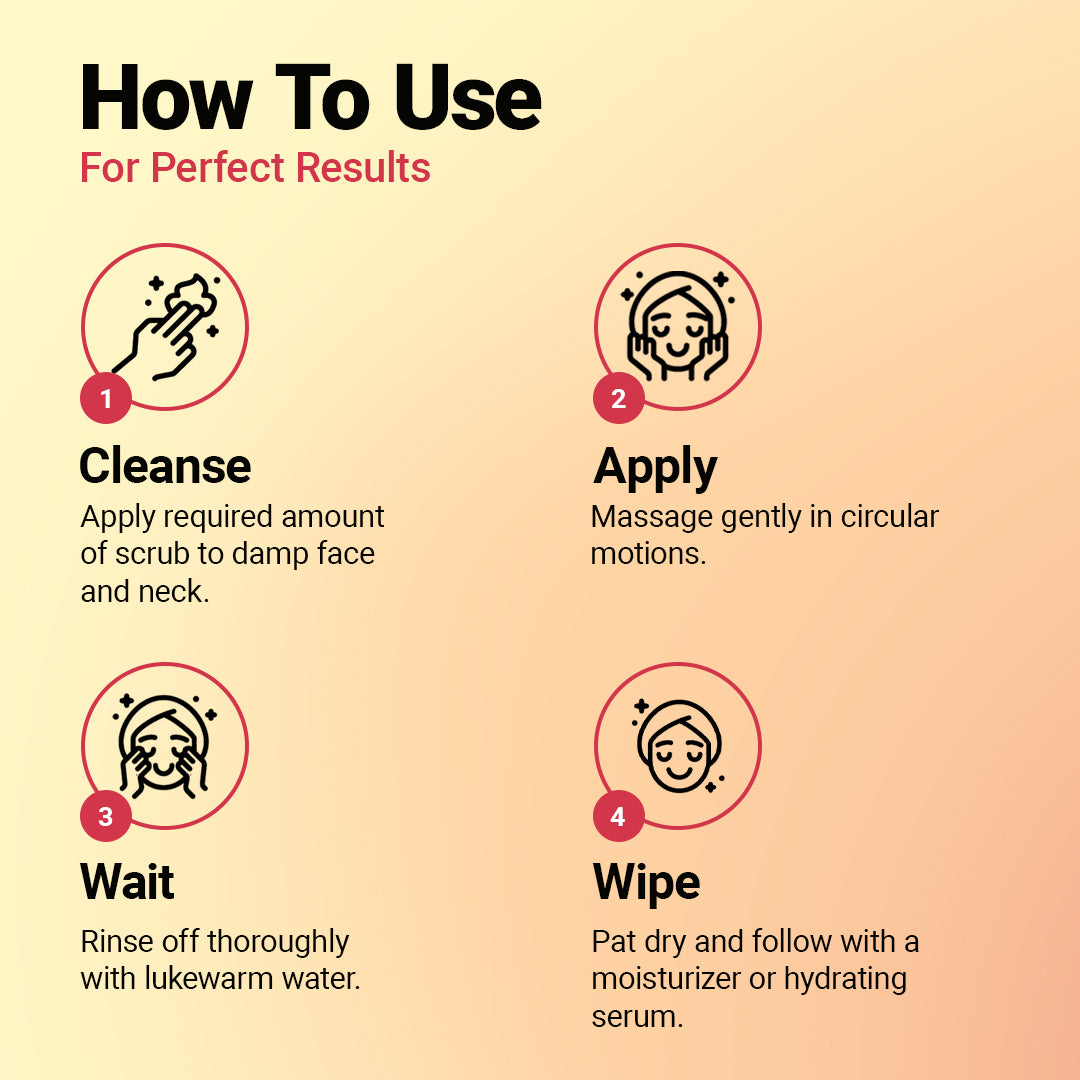 How To Use
For Perfect Results

1
Cleanse
Apply required amount of scrub to damp face and neck.

2
Apply
Massage gently in circular motions.

3
Wait
Rinse off thoroughly with lukewarm water.

4
Wipe
Pat dry and follow with a moisturizer or hydrating serum.